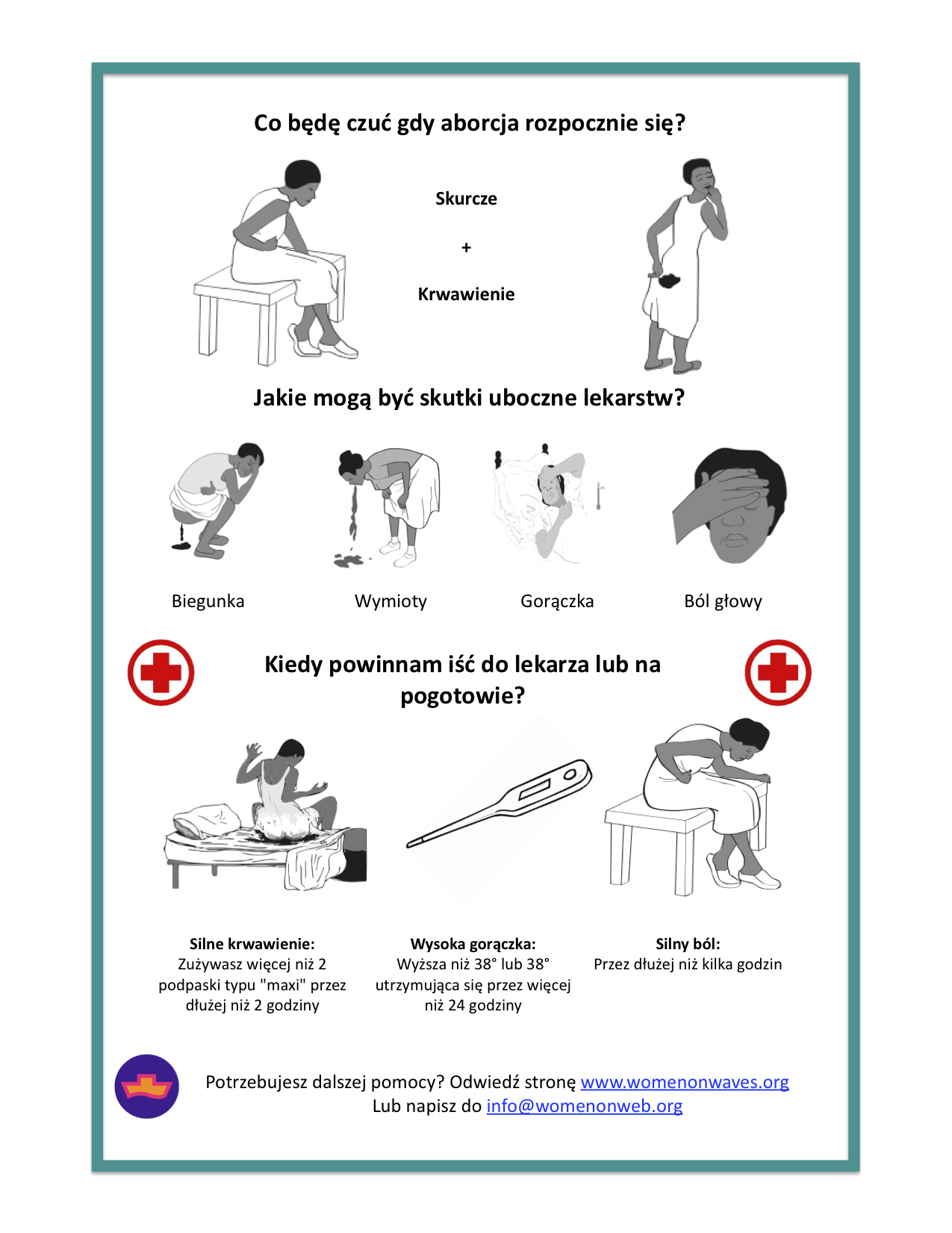 Co będę czuć gdy aborcja rozpocznie się?

Skurcze

+

Krwawienie

Jakie mogą być skutki uboczne lekarstw?

Biegunka

Wymioty

Gorączka

Ból głowy

Kiedy powinnam iść do lekarza lub na pogotowie?

Silne krwawienie:
Zużywasz więcej niż 2 podpaski typu "maxi" przez dłużej niż 2 godziny

Wysoka gorączka:
Wyższa niż 38° lub 38° utrzymująca się przez więcej niż 24 godziny

Silny ból:
Przez dłużej niż kilka godzin

Potrzebujesz dalszej pomocy? Odwiedź stronę www.womenonwaves.org
Lub napisz do info@womenonweb.org