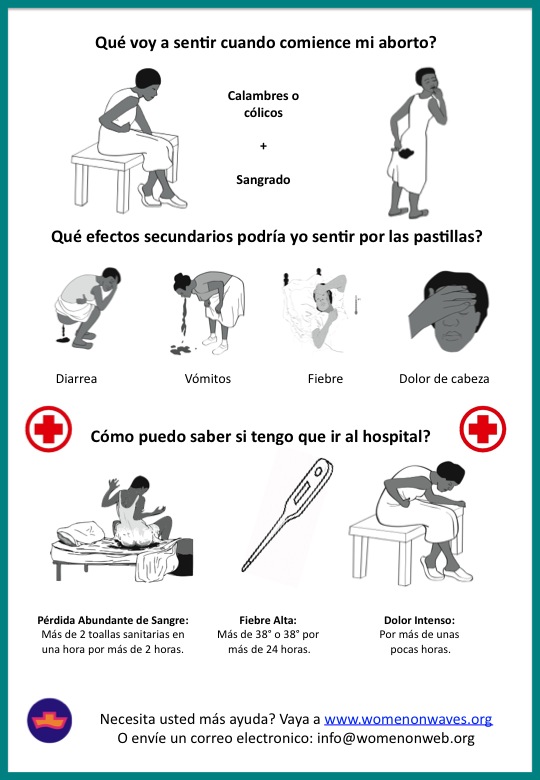 Qué voy a sentir cuando comience mi aborto?

Calambres o cólicos

+

Sangrado

Qué efectos secundarios podría yo sentir por las pastillas?

Diarrea

Vómitos

Fiebre

Dolor de cabeza

Cómo puedo saber si tengo que ir al hospital?

Pérdida Abundante de Sangre:
Más de 2 toallas sanitarias en una hora por más de 2 horas.

Fiebre Alta:
Más de 38° o 38° por más de 24 horas.

Dolor Intenso:
Por más de unas pocas horas.

Necesita usted más ayuda? Vaya a www.womenonwaves.org
O envíe un correo electronico: info@womenonweb.org