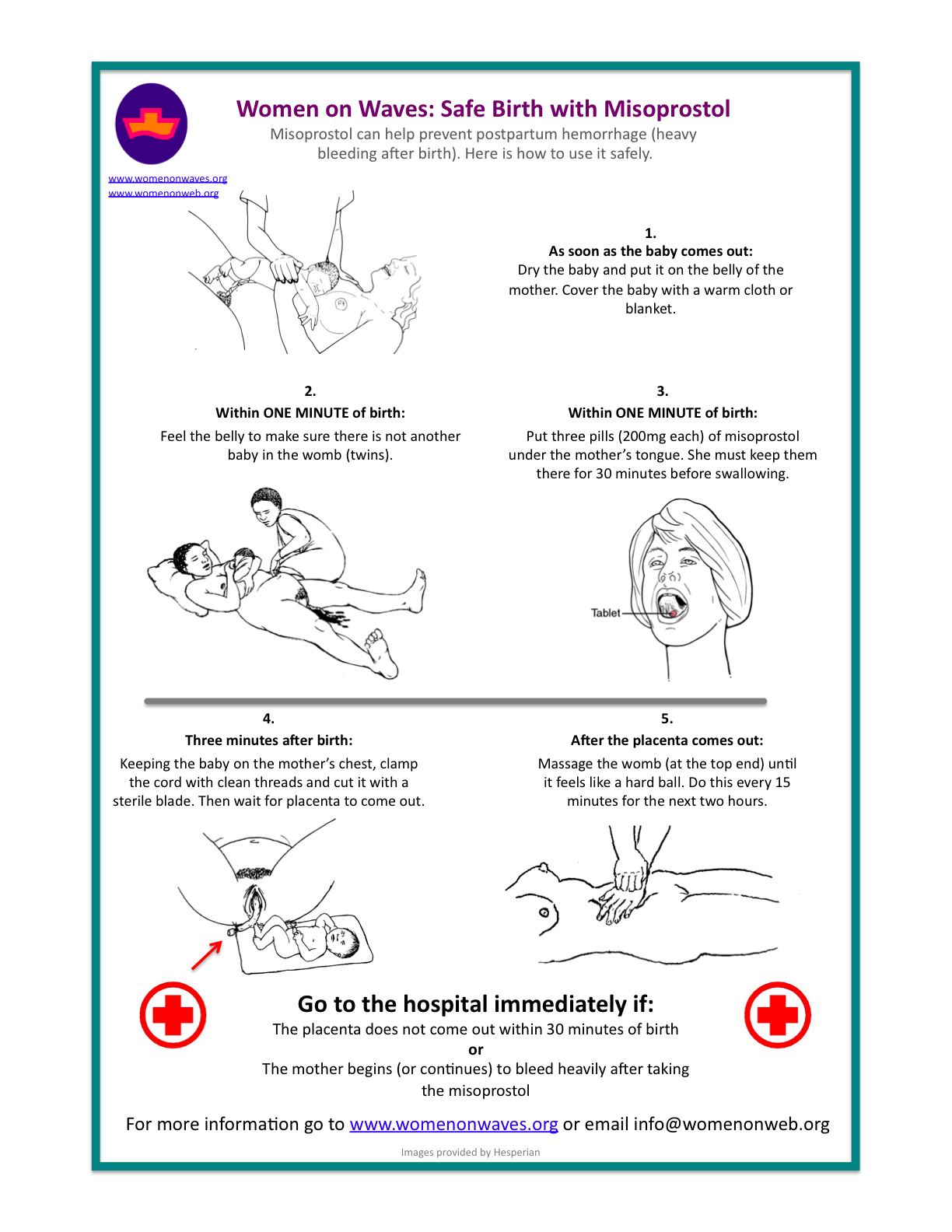 Women on Waves: Safe Birth with Misoprostol

Misoprostol can help prevent postpartum hemorrhage (heavy bleeding after birth). Here is how to use it safely.

www.womenonwaves.org
www.womenonweb.org

1.
As soon as the baby comes out:
Dry the baby and put it on the belly of the mother. Cover the baby with a warm cloth or blanket.

2.
Within ONE MINUTE of birth:
Feel the belly to make sure there is not another baby in the womb (twins).

3.
Within ONE MINUTE of birth:
Put three pills (200mg each) of misoprostol under the mother's tongue. She must keep them there for 30 minutes before swallowing.

Tablet

4.
Three minutes after birth:
Keeping the baby on the mother's chest, clamp the cord with clean threads and cut it with a sterile blade. Then wait for placenta to come out.

5.
After the placenta comes out:
Massage the womb (at the top end) until it feels like a hard ball. Do this every 15 minutes for the next two hours.

Go to the hospital immediately if:
The placenta does not come out within 30 minutes of birth
or
The mother begins (or continues) to bleed heavily after taking the misoprostol

For more information go to www.womenonwaves.org or email info@womenonweb.org

Images provided by Hesperian